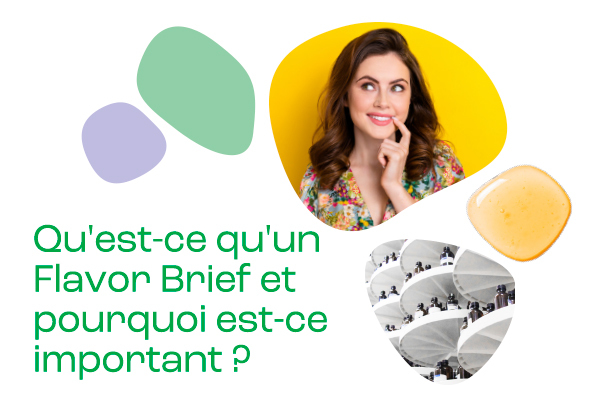 Qu'est-ce qu'un Flavor Brief et pourquoi est-ce important ?