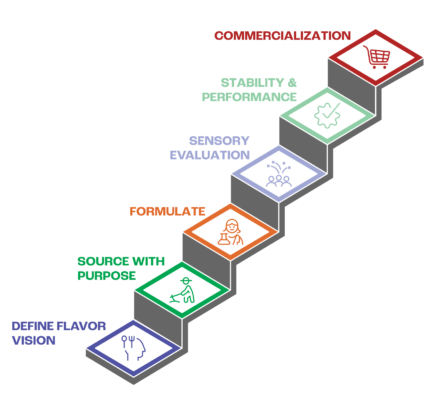 COMMERCIALIZATION

STABILITY & PERFORMANCE

SENSORY EVALUATION

FORMULATE

SOURCE WITH PURPOSE

DEFINE FLAVOR VISION